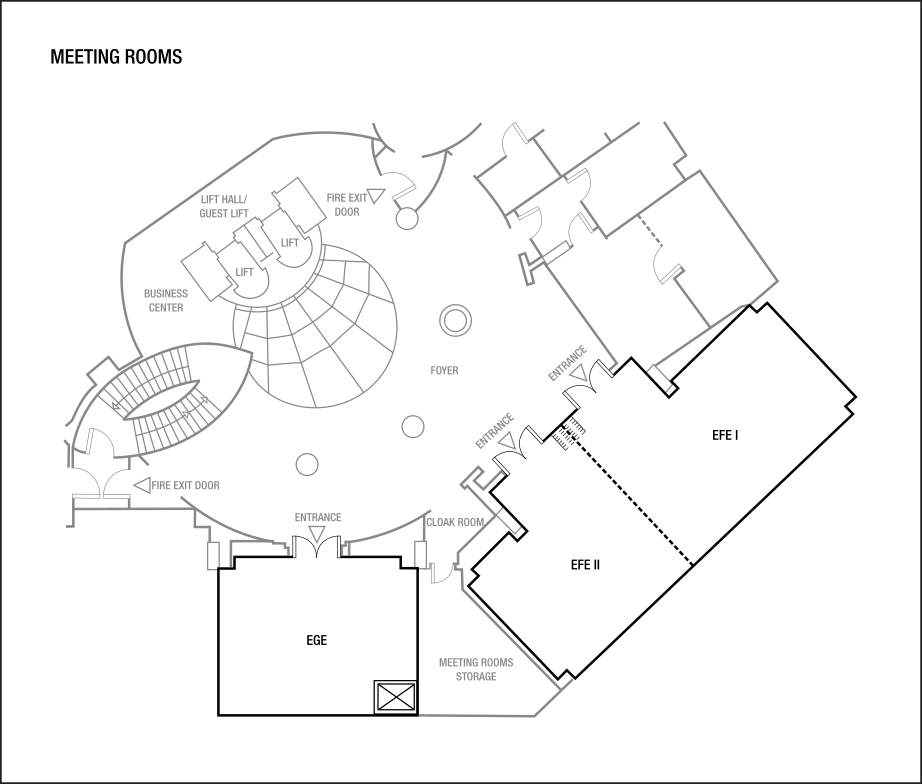 MEETING ROOMS

LIFT HALL/
GUEST LIFT

LIFT

LIFT

FIRE EXIT
DOOR

BUSINESS
CENTER

FOYER

ENTRANCE

ENTRANCE

EFE I

FIRE EXIT DOOR

ENTRANCE

CLOAK ROOM

EFE II

EGE

MEETING ROOMS
STORAGE